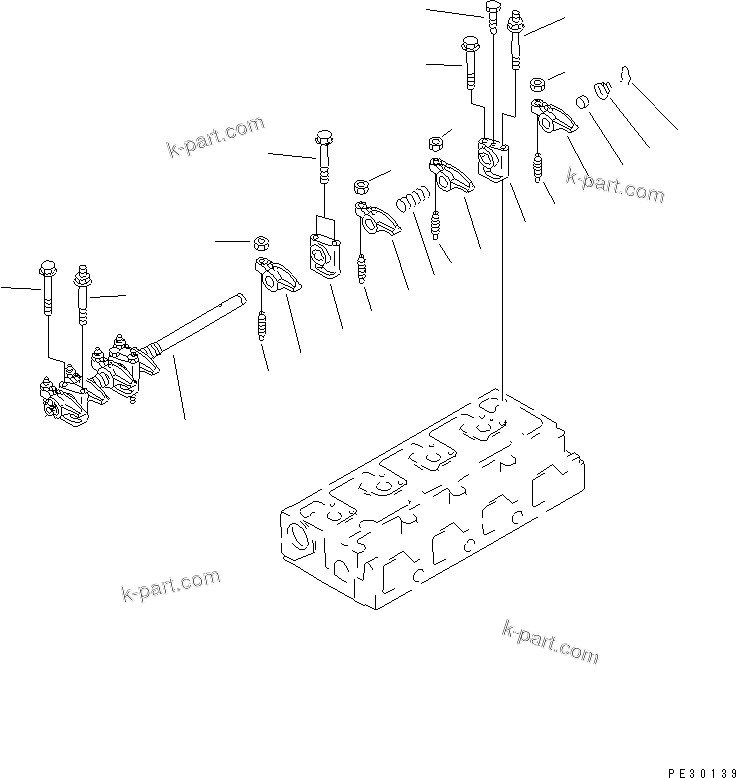 k-part.com

k-part.com

k-part.com

k-part.com

PE30139