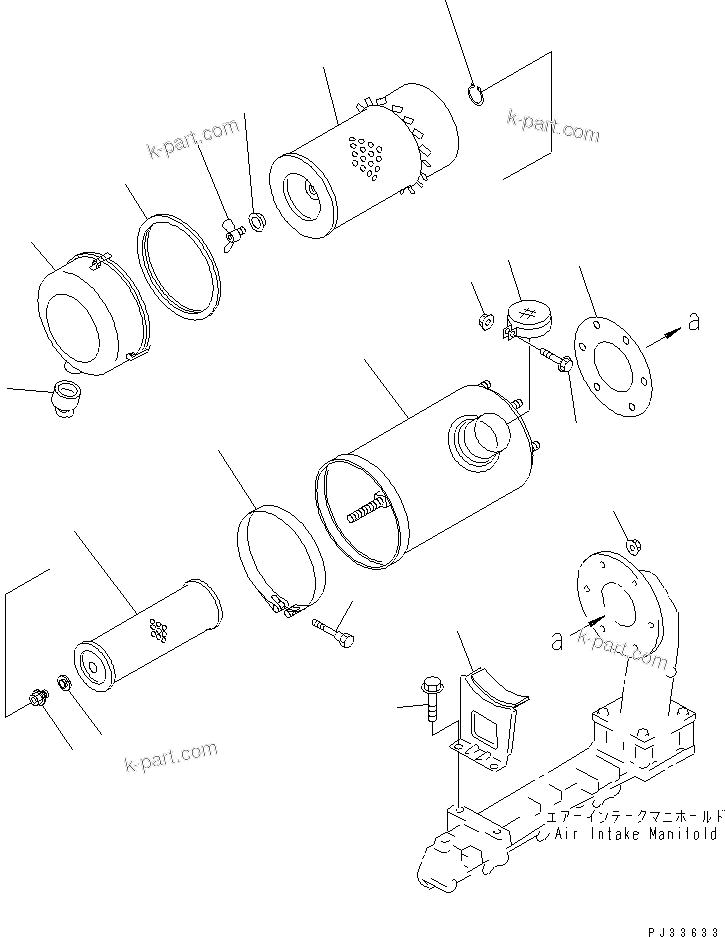 k-part.com

k-part.com

a

a

k-part.com

k-part.com

エアーインテークマニホールド
Air Intake Manifold

PJ33633