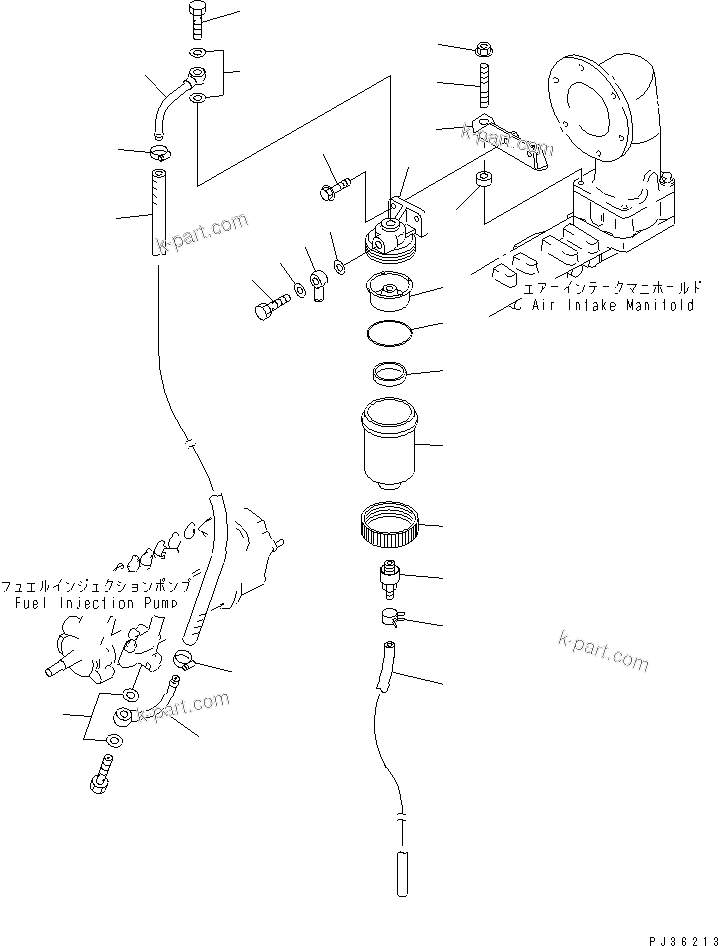 k-part.com

k-part.com

エアーインテークマニホールド
Air Intake Manifold

フュエルインジェクションポンプ
Fuel Injection Pump

k-part.com

k-part.com

PJ36213