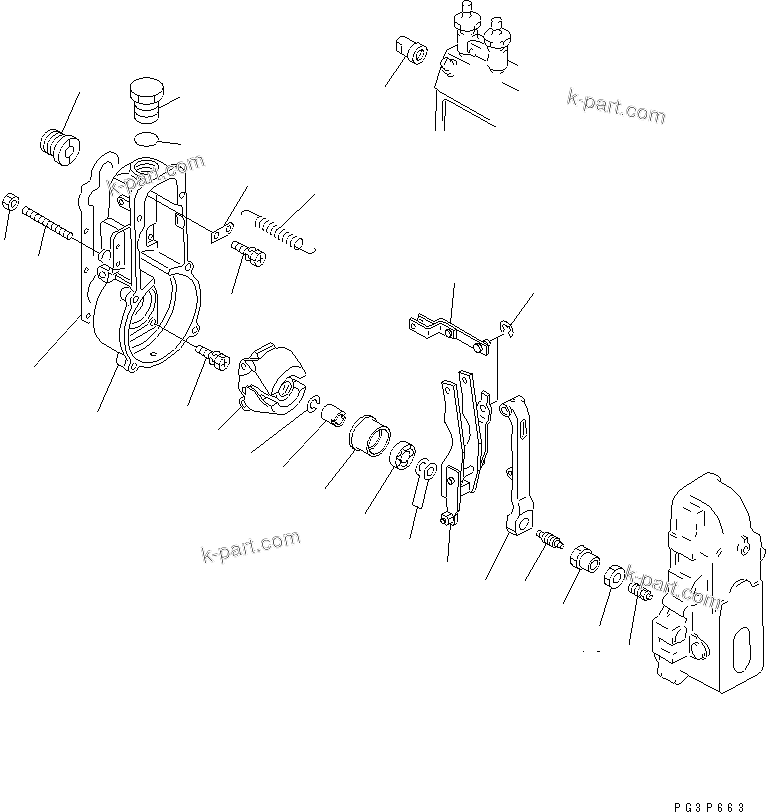 k-part.com

k-part.com

k-part.com

k-part.com

PG3P663