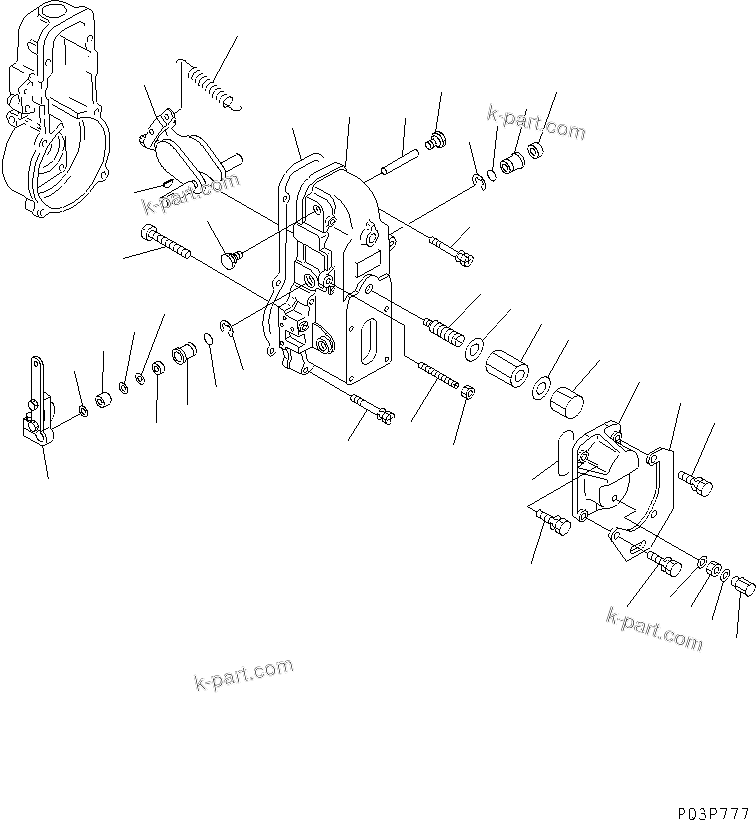 k-part.com

k-part.com

k-part.com

k-part.com

P03P777