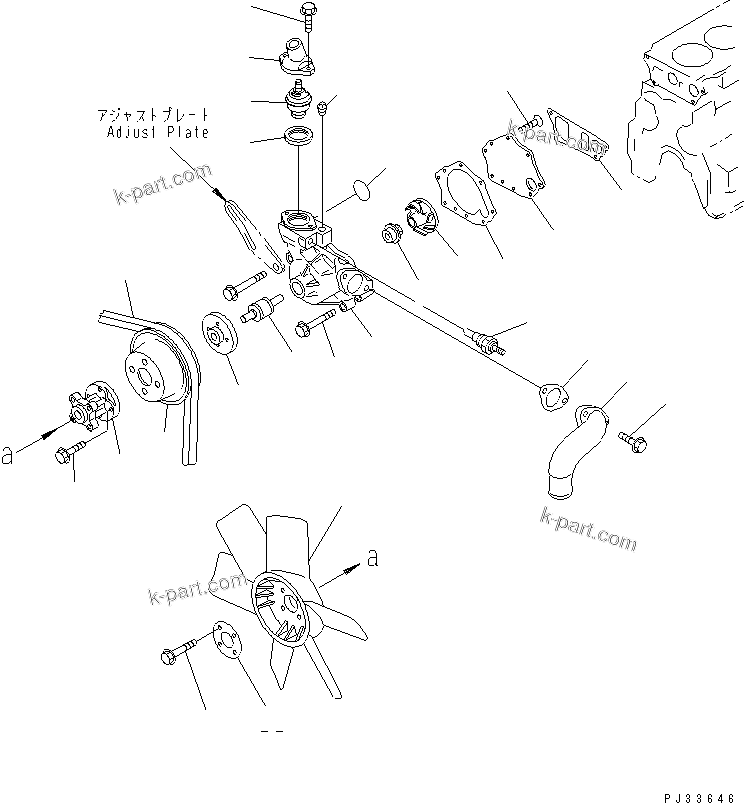 アジャストプレート
Adjust Plate

k-part.com

k-part.com

a

k-part.com

a

k-part.com

PJ33646