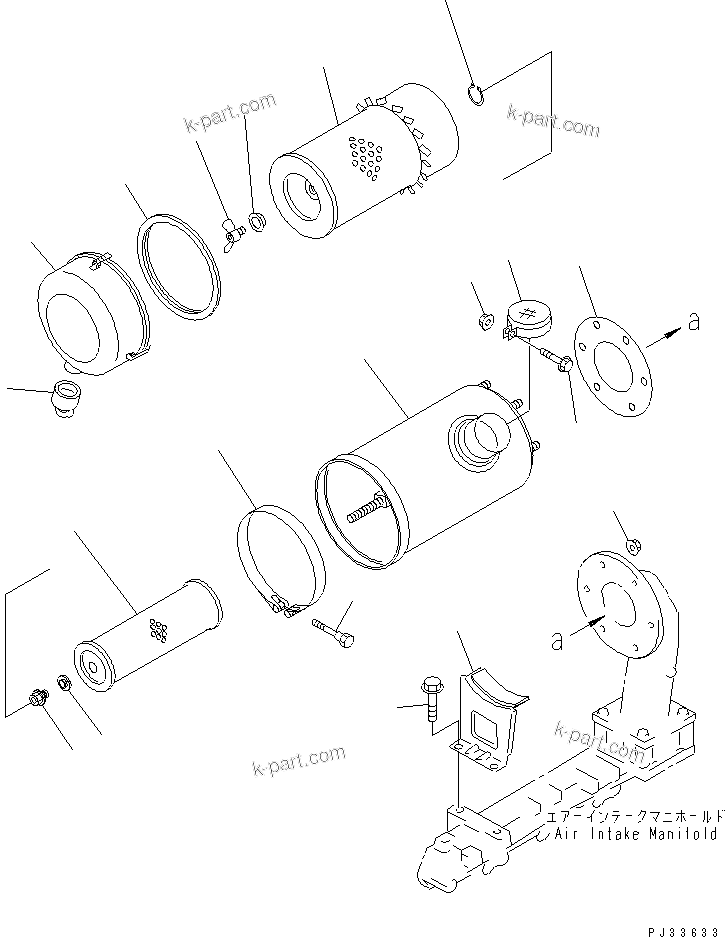 k-part.com
k-part.com
a
a
k-part.com
k-part.com
エアーインテークマニホールド
Air Intake Manifold
PJ33633