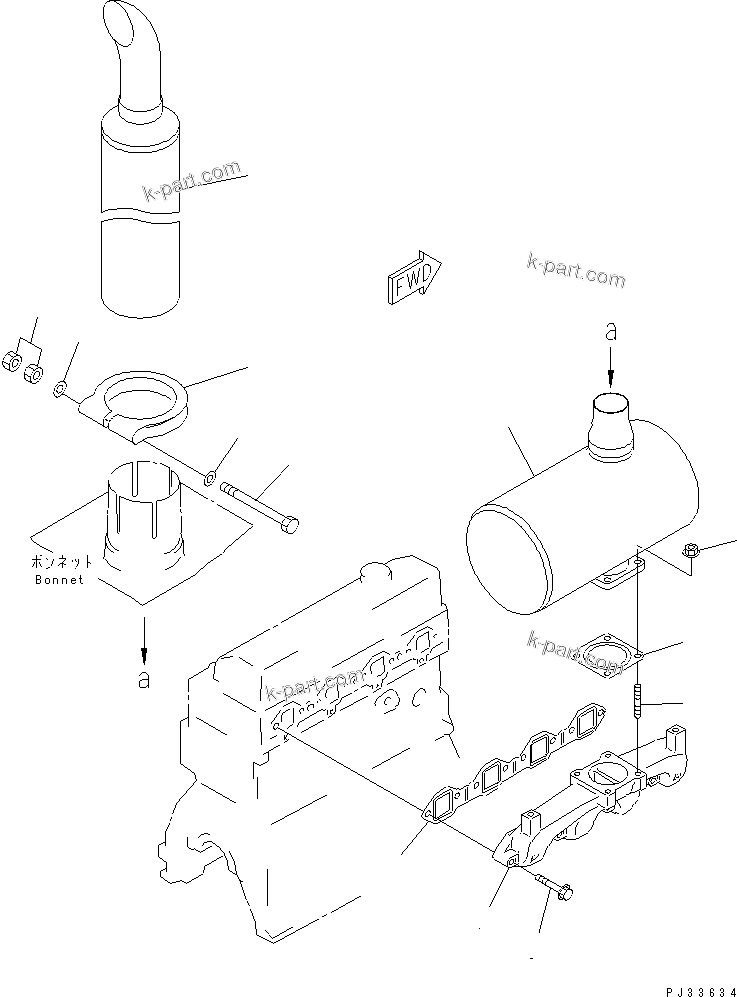 k-part.com

FWD

k-part.com

a

ボンネット
Bonnet

a

k-part.com

k-part.com

PJ33634