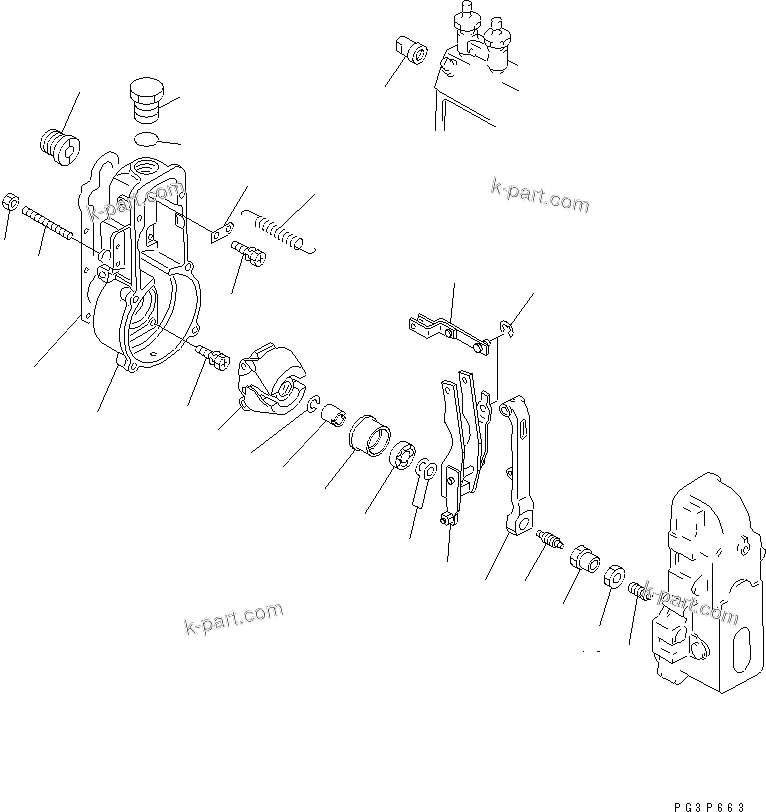 k-part.com

k-part.com

k-part.com

k-part.com

PG3P663