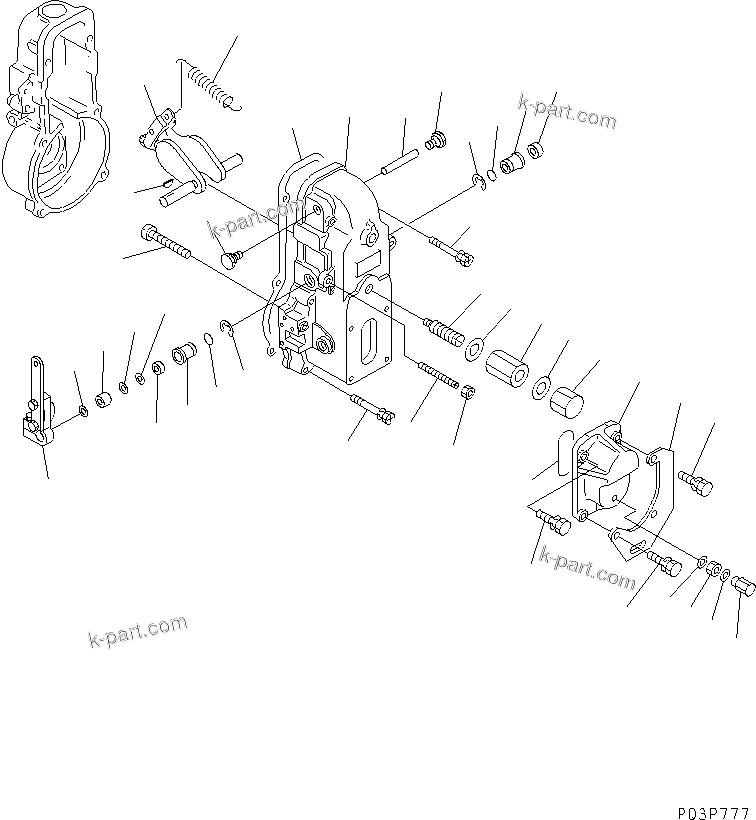 k-part.com

k-part.com

k-part.com

k-part.com

P03P777