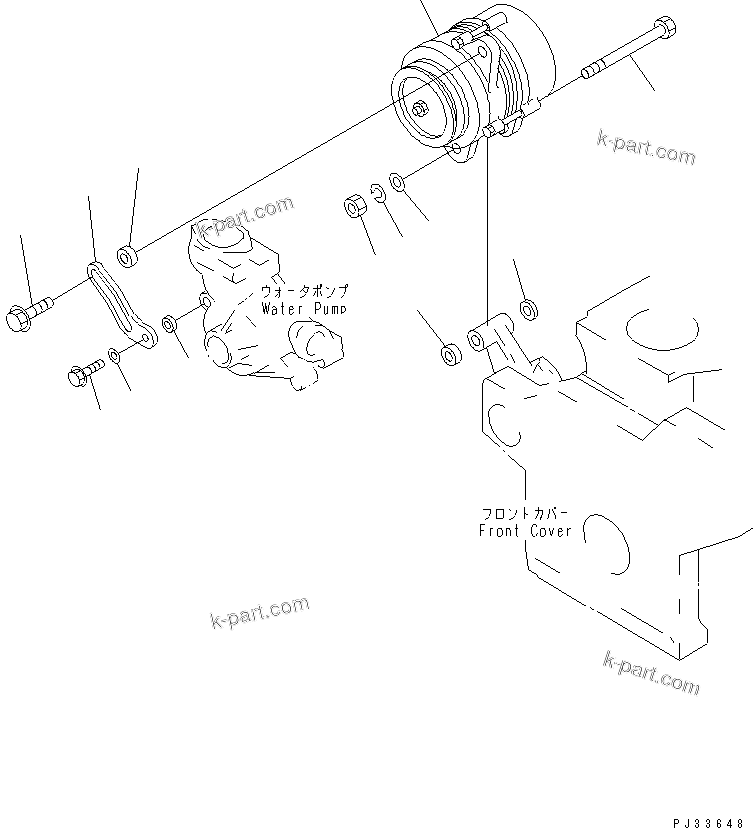 k-part.com

k-part.com

ウォータポンプ
Water Pump

フロントカバー
Front Cover

k-part.com

k-part.com

PJ33648