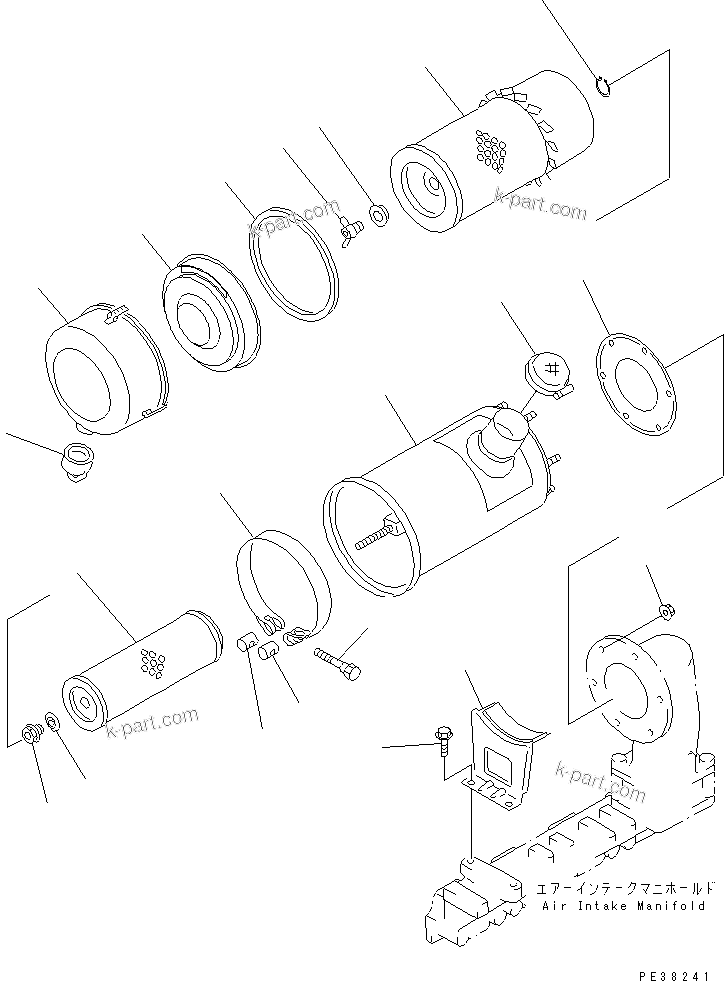 k-part.com
k-part.com
k-part.com
k-part.com
エアーインテークマニホールド
Air Intake Manifold
PE38241