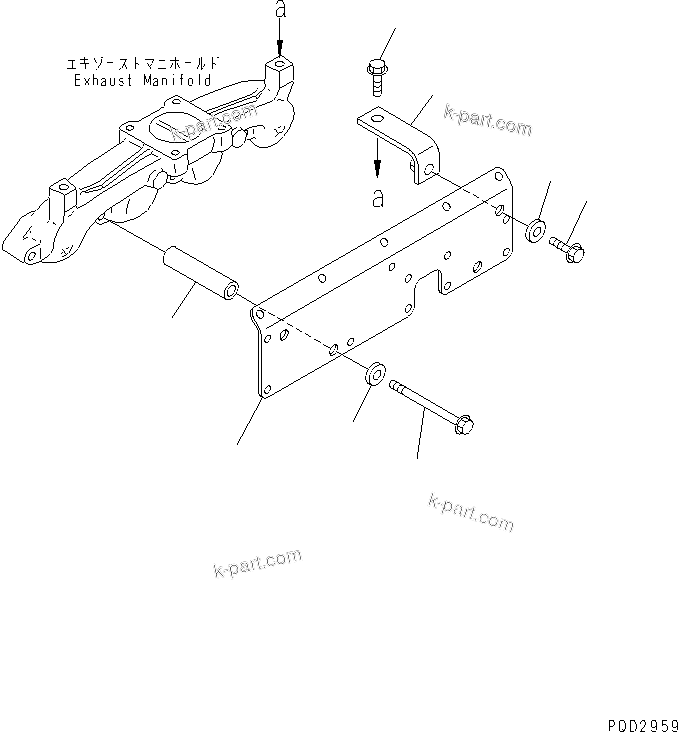 a

エキゾーストマニホールド
Exhaust Manifold

k-part.com

k-part.com

a

k-part.com

k-part.com

P0D2959