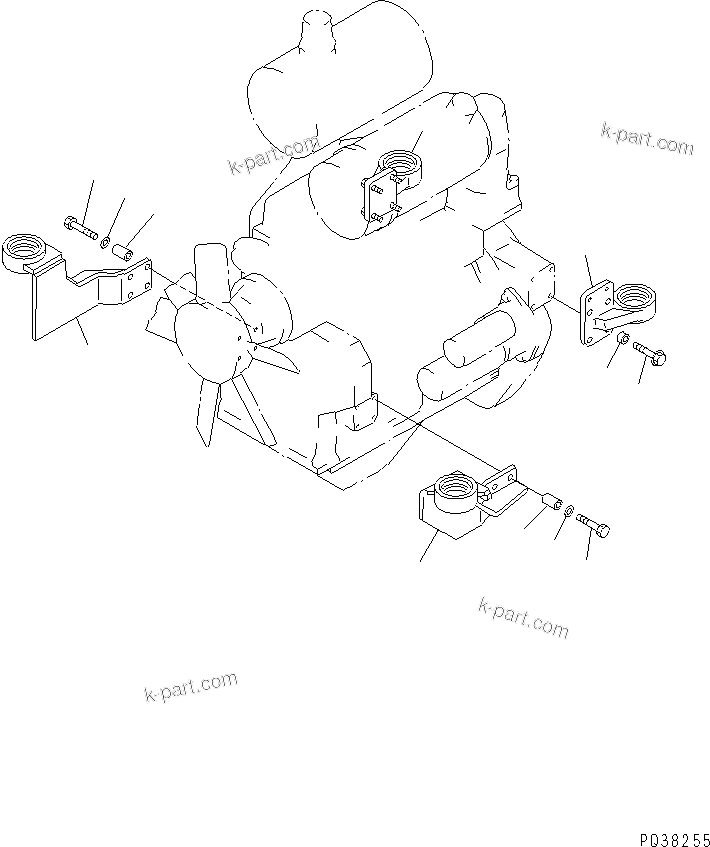 k-part.com

k-part.com

k-part.com

k-part.com

P038255