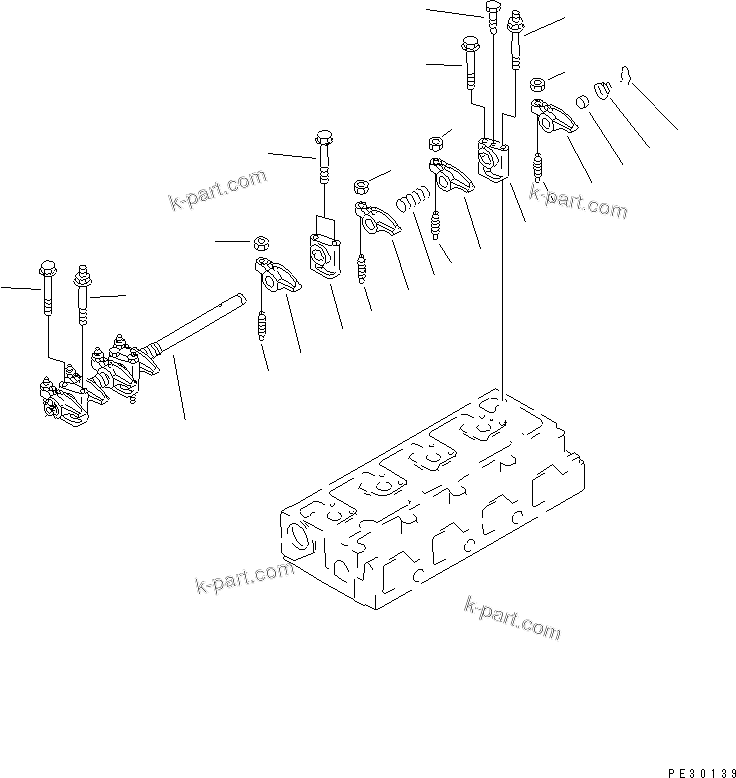 k-part.com

k-part.com

k-part.com

k-part.com

PE30139