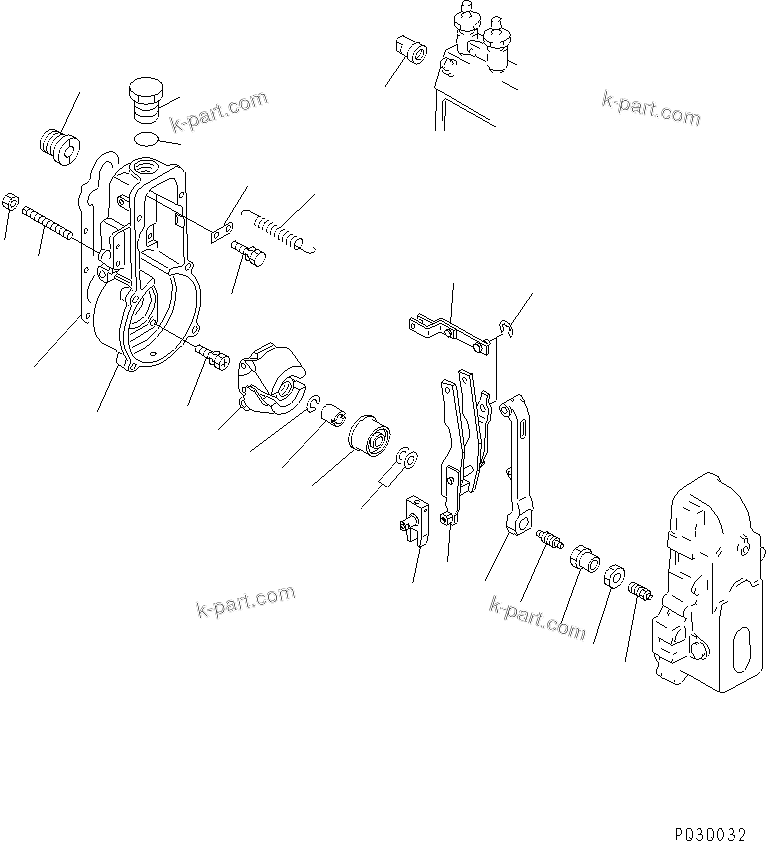 k-part.com
k-part.com
k-part.com
k-part.com
P030032