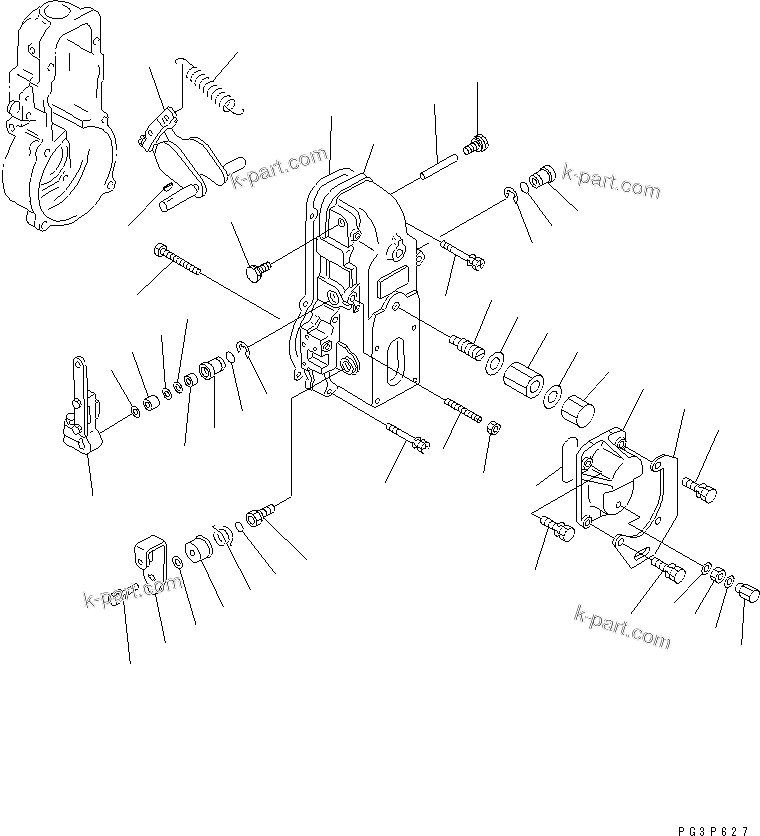 k-part.com
k-part.com
k-part.com
k-part.com
PG3P627