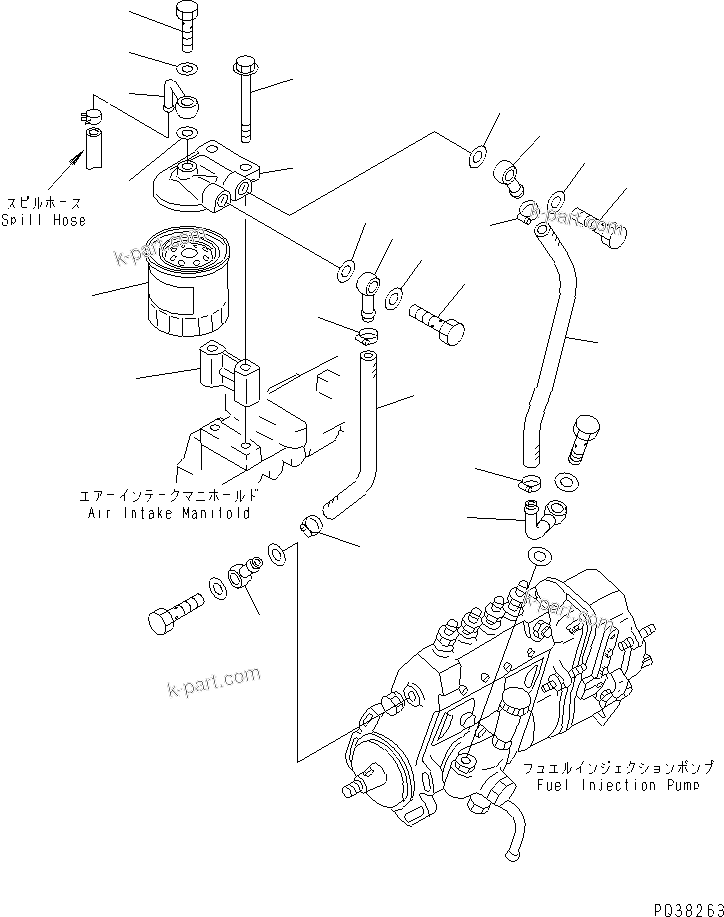 スピルホース
Spill Hose

k-part.com

k-part.com

エアーインテークマニホールド
Air Intake Manifold

k-part.com

k-part.com

フュエルインジェクションポンプ
Fuel Injection Pump

PD38263