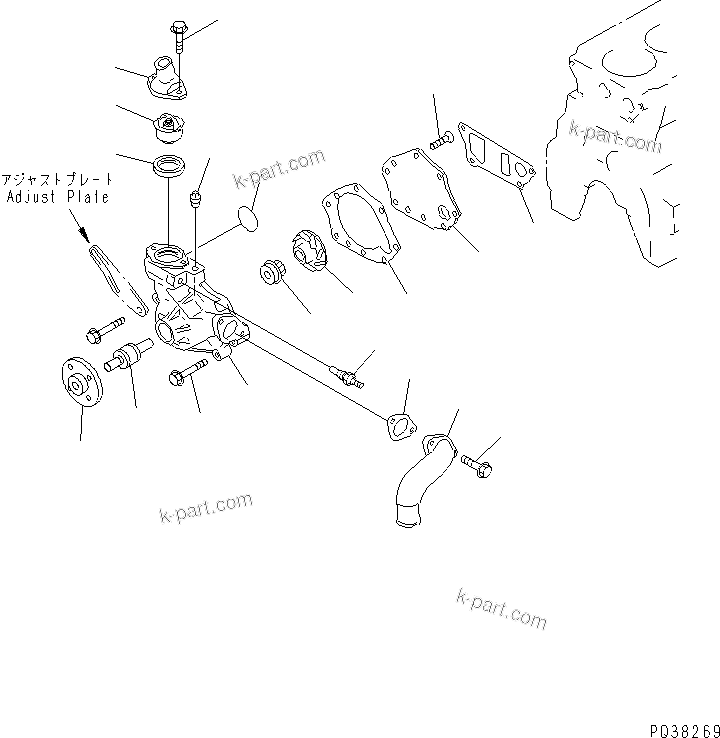 アジャストプレート
Adjust Plate

k-part.com

k-part.com

k-part.com

k-part.com

PQ38269