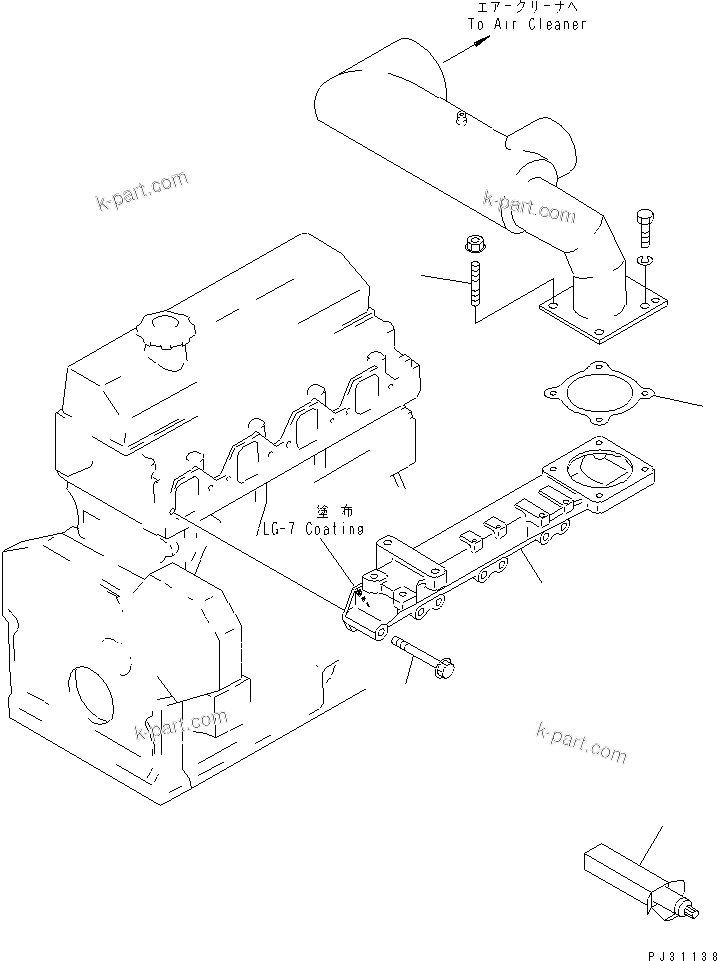 エアークリーナへ
To Air Cleaner

k-part.com

k-part.com

塗布
LG-7 Coating

k-part.com

k-part.com

PJ31138