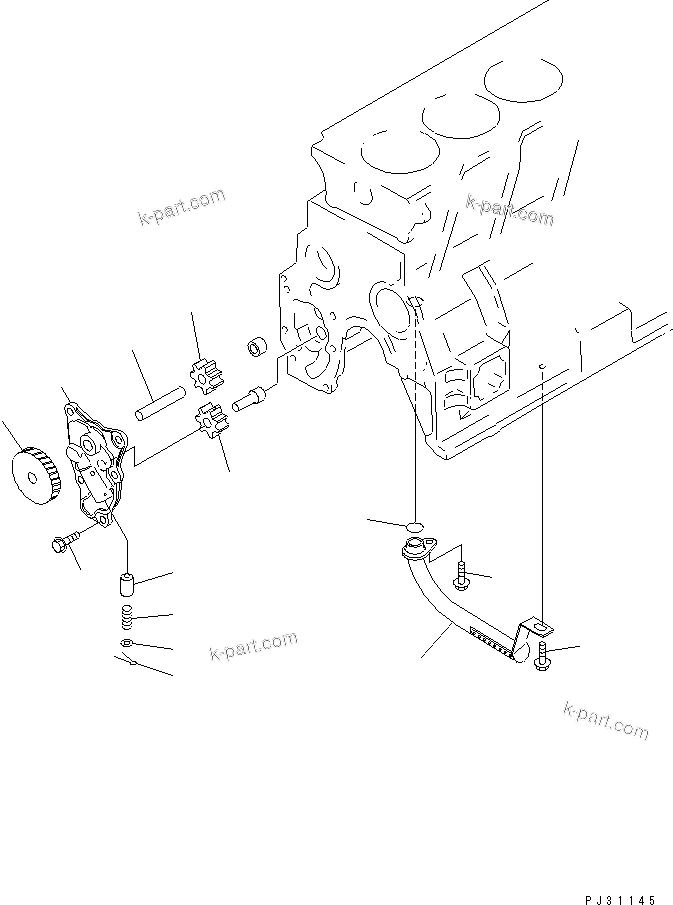 k-part.com
k-part.com
k-part.com
k-part.com
PJ31145