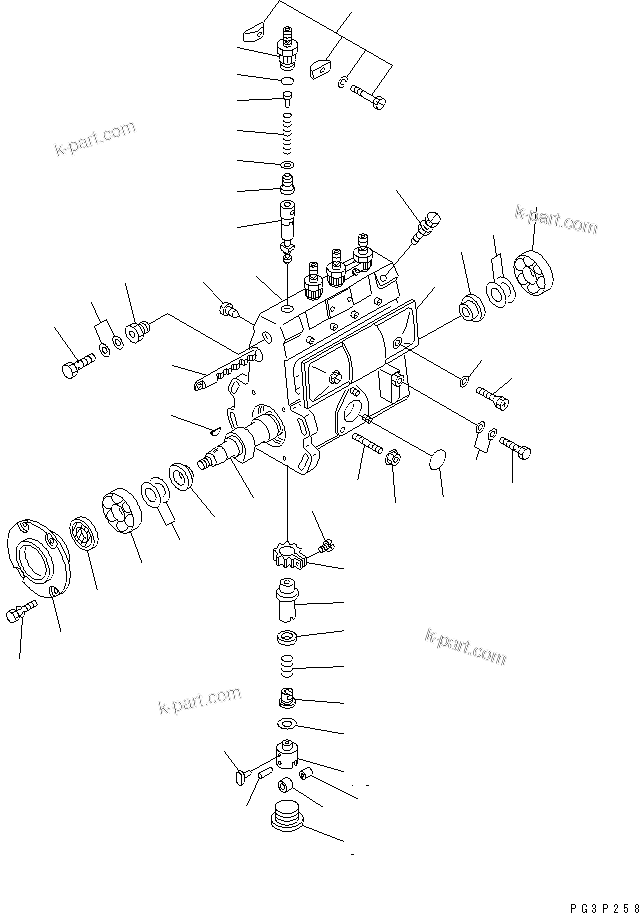 k-part.com
k-part.com
k-part.com
k-part.com
PG3P258