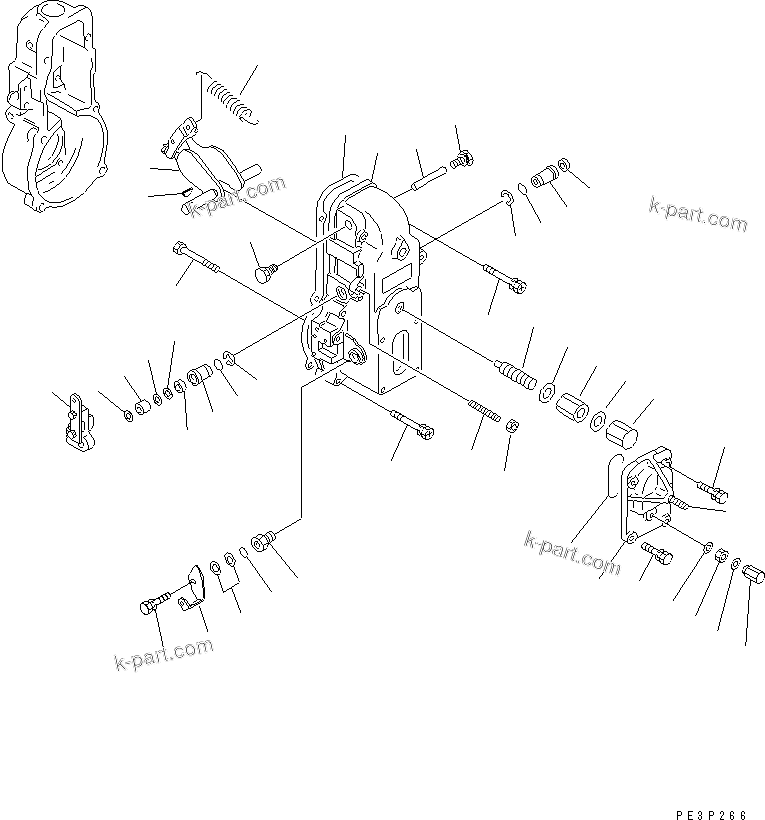 k-part.com

k-part.com

k-part.com

k-part.com

PE3P266