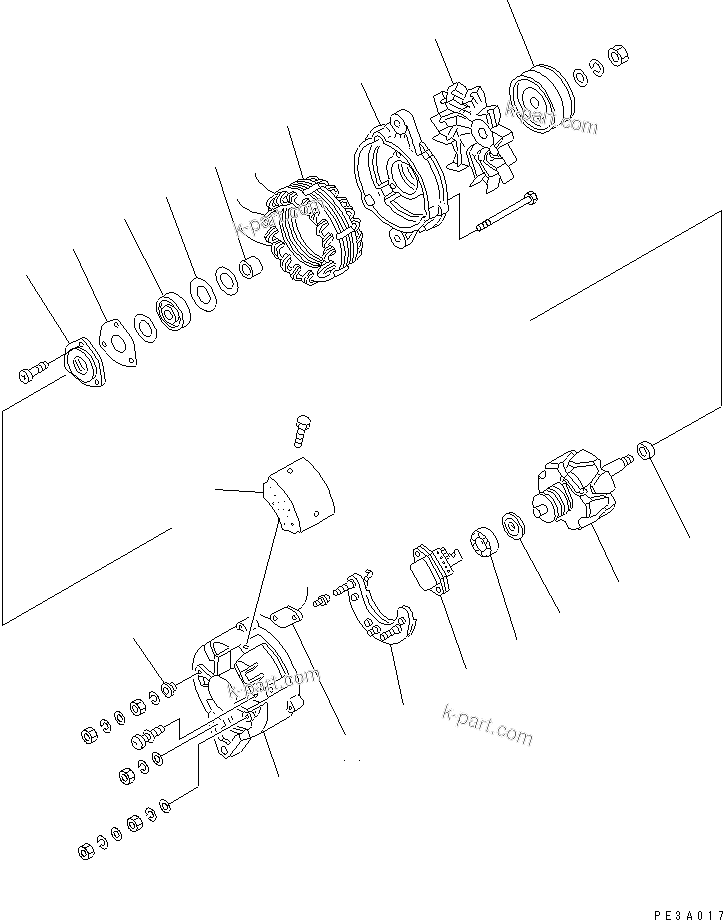 k-part.com
k-part.com
k-part.com
k-part.com

PE3A017