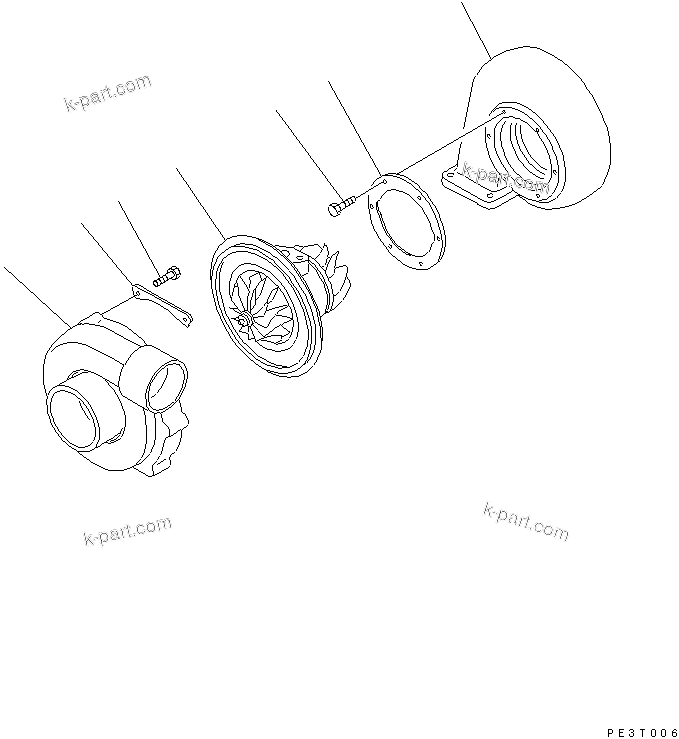 k-part.com

k-part.com

k-part.com

k-part.com

PE3T006