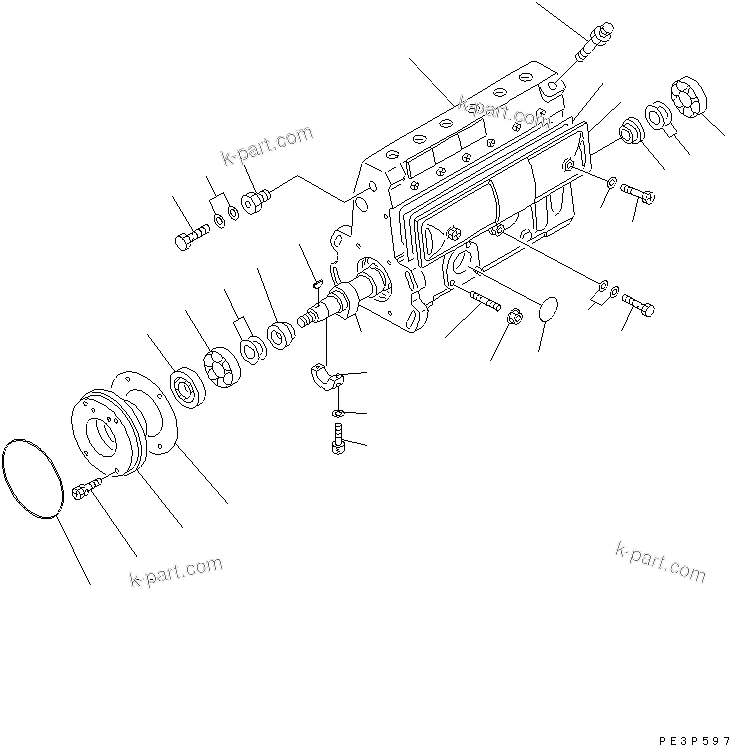 k-part.com

k-part.com

k-part.com

k-part.com

PE3P597