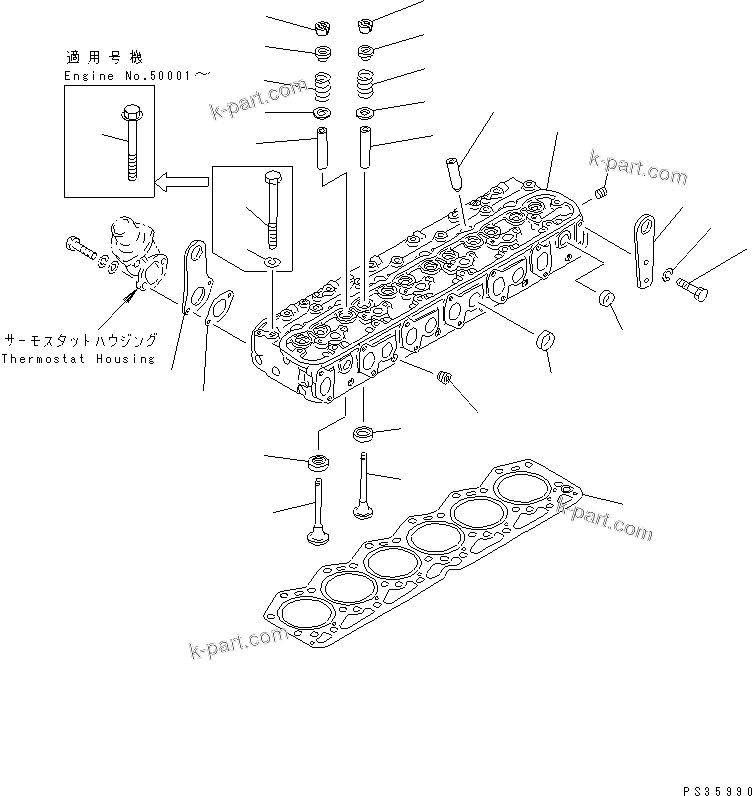 適用号機
Engine No.50001～

k-part.com

k-part.com

サーモスタットハウジング
Thermostat Housing

k-part.com

k-part.com

PS35990