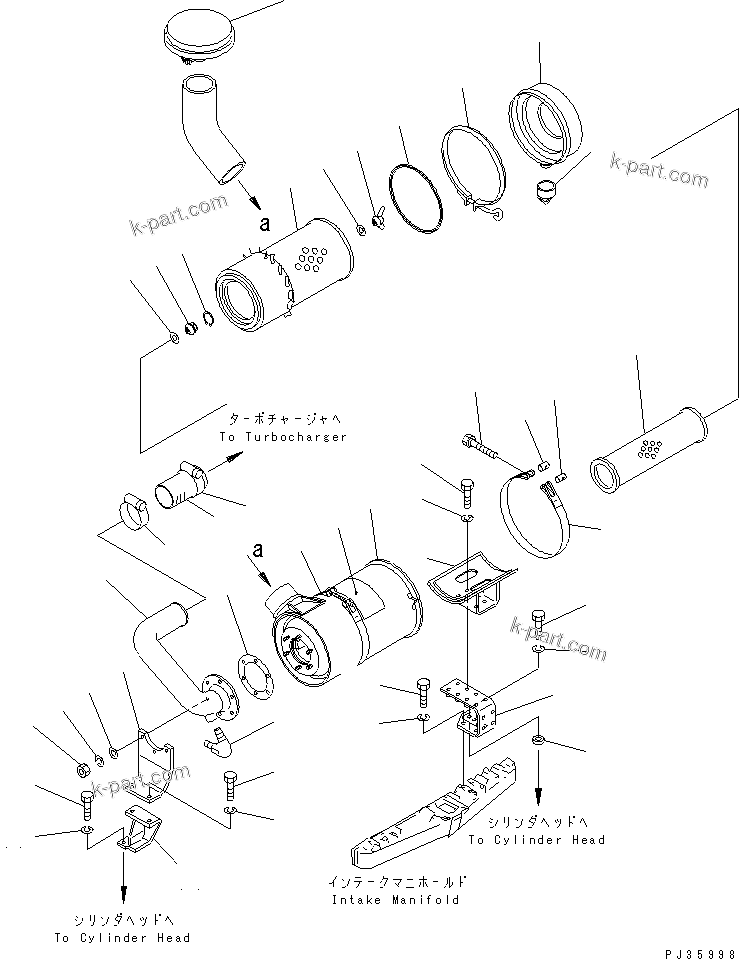 k-part.com

k-part.com

a

ターボチャージャへ
To Turbocharger

a

k-part.com

k-part.com

シリンダヘッドへ
To Cylinder Head

インテークマニホールド
Intake Manifold

シリンダヘッドへ
To Cylinder Head

PJ35998