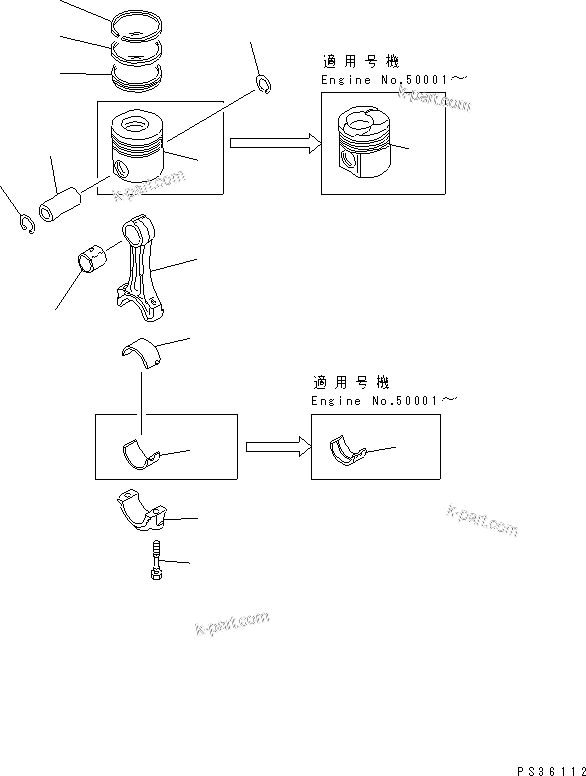 適用号機
Engine No.50001～

k-part.com

k-part.com

適用号機
Engine No.50001～

k-part.com

k-part.com

PS36112