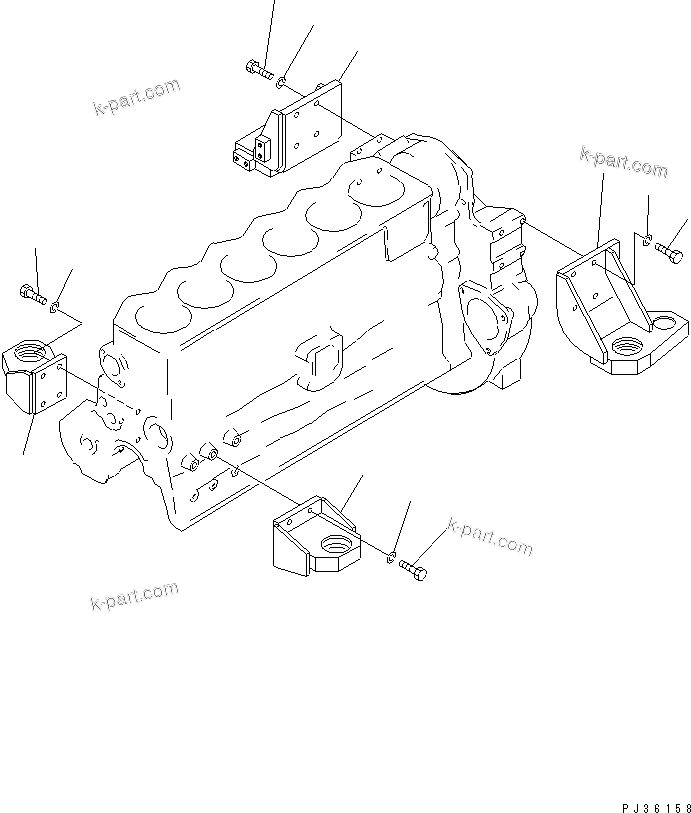 k-part.com
k-part.com
k-part.com
k-part.com
PJ36158