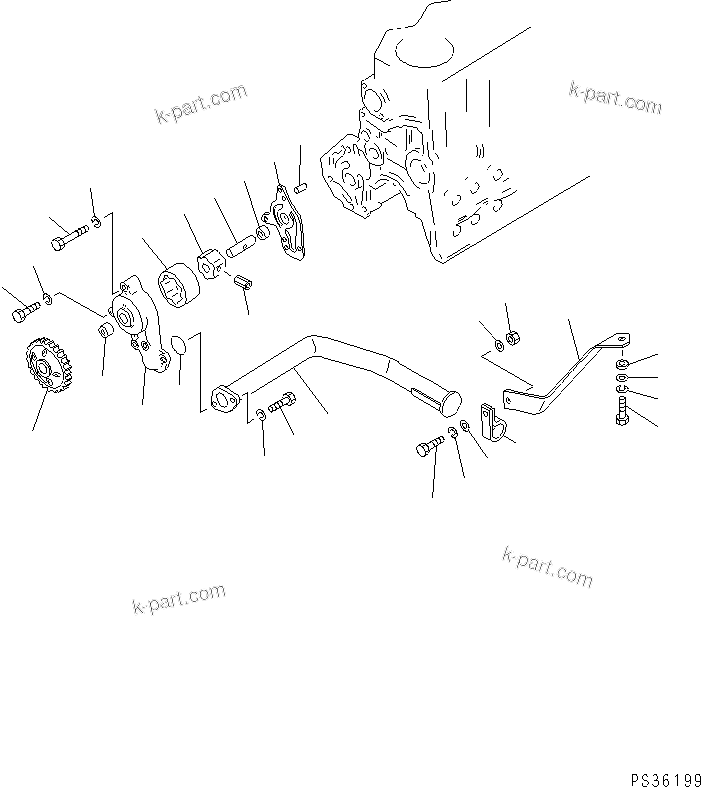 k-part.com

k-part.com

k-part.com

k-part.com

PS36199