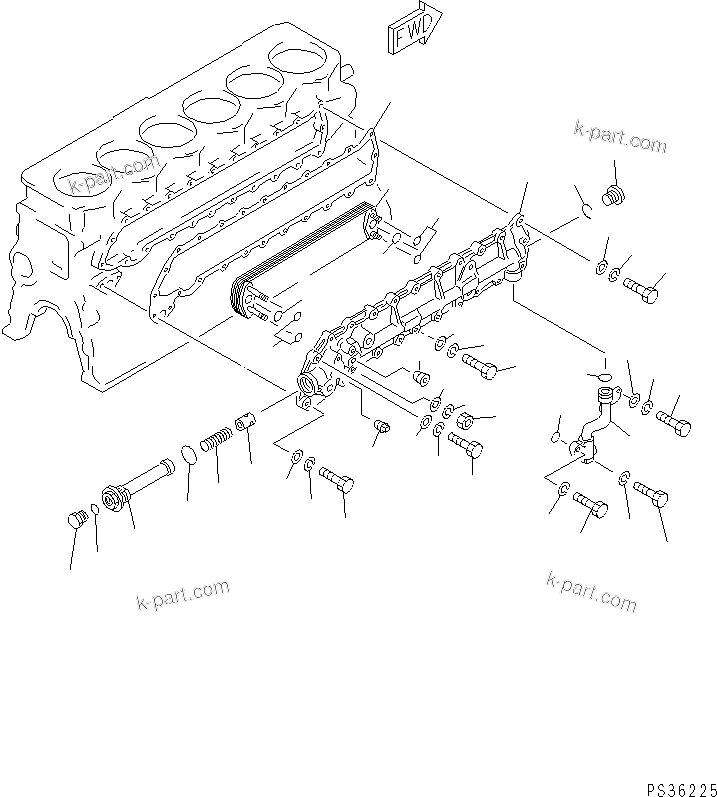 FWD

k-part.com

k-part.com

k-part.com

k-part.com

PS36225