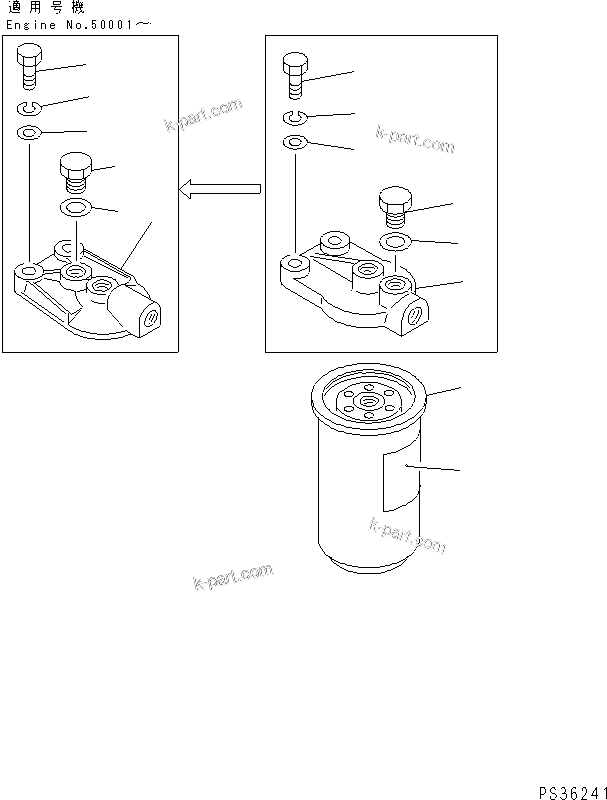 適用号機
Engine No.50001～

k-part.com

k-part.com

k-part.com

k-part.com

PS36241