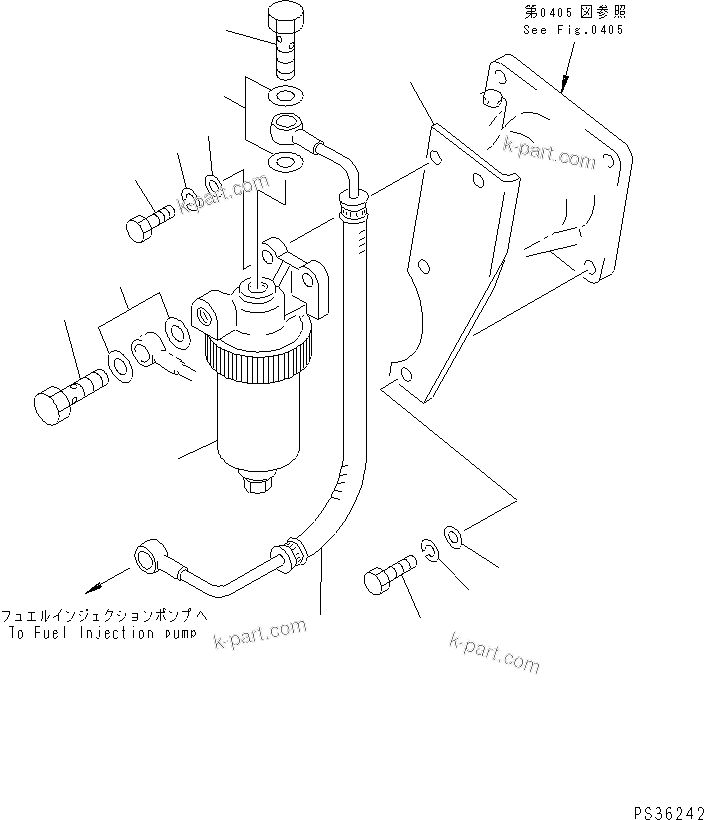 第0405図参照
See Fig.0405

k-part.com

k-part.com

フュエルインジェクションポンプへ
To Fuel Injection pump

k-part.com

k-part.com

PS36242