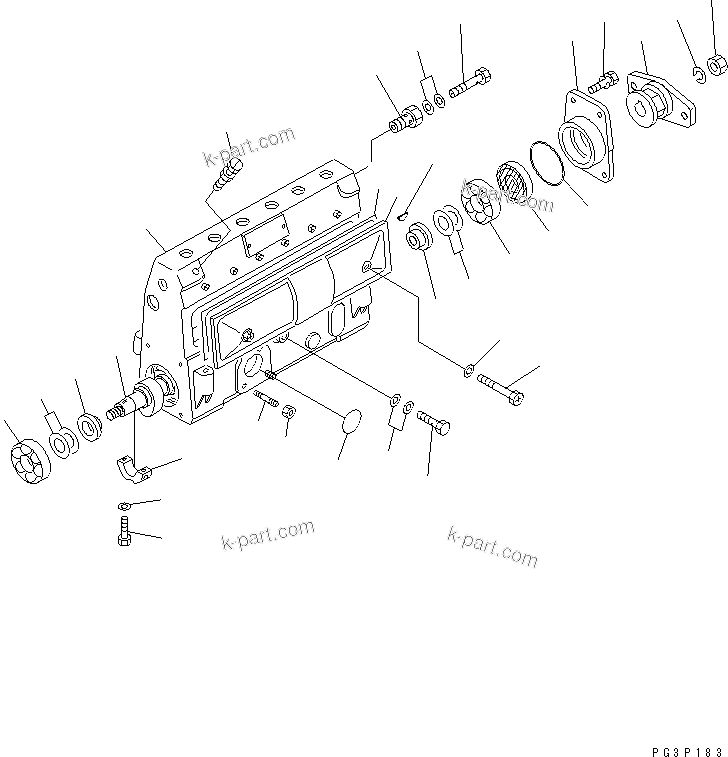 k-part.com

k-part.com

k-part.com

k-part.com

PG3P183