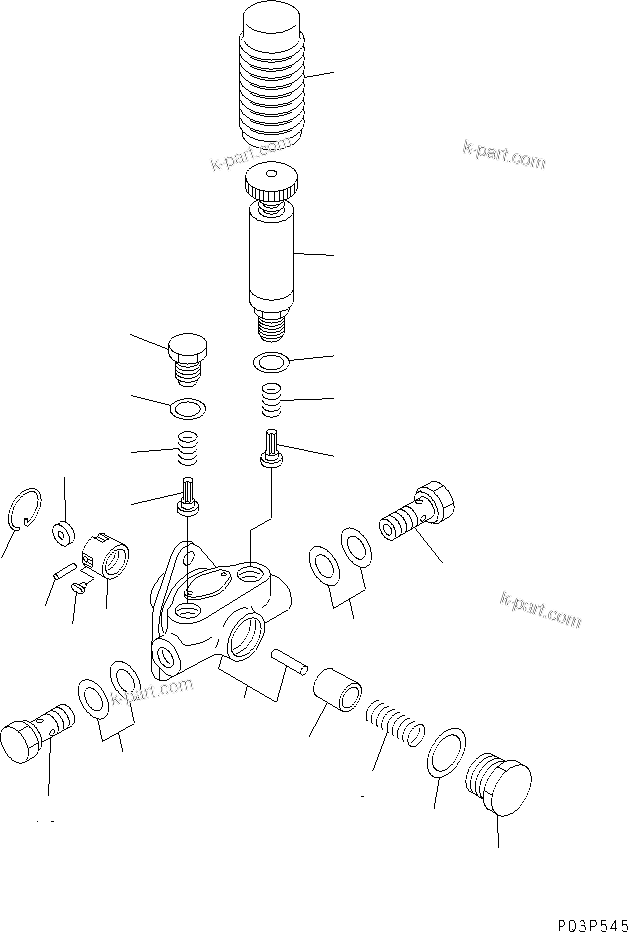 k-part.com
k-part.com
k-part.com
k-part.com
P03P545