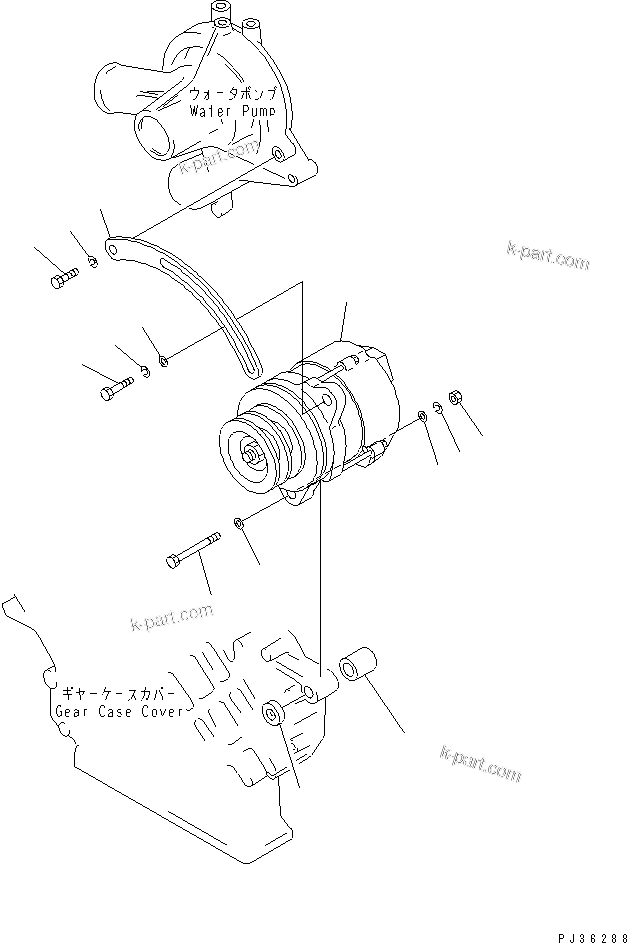 ウォータポンプ
Water Pump

k-part.com

k-part.com

k-part.com

ギヤーケースカバー
Gear Case Cover

k-part.com

PJ36288