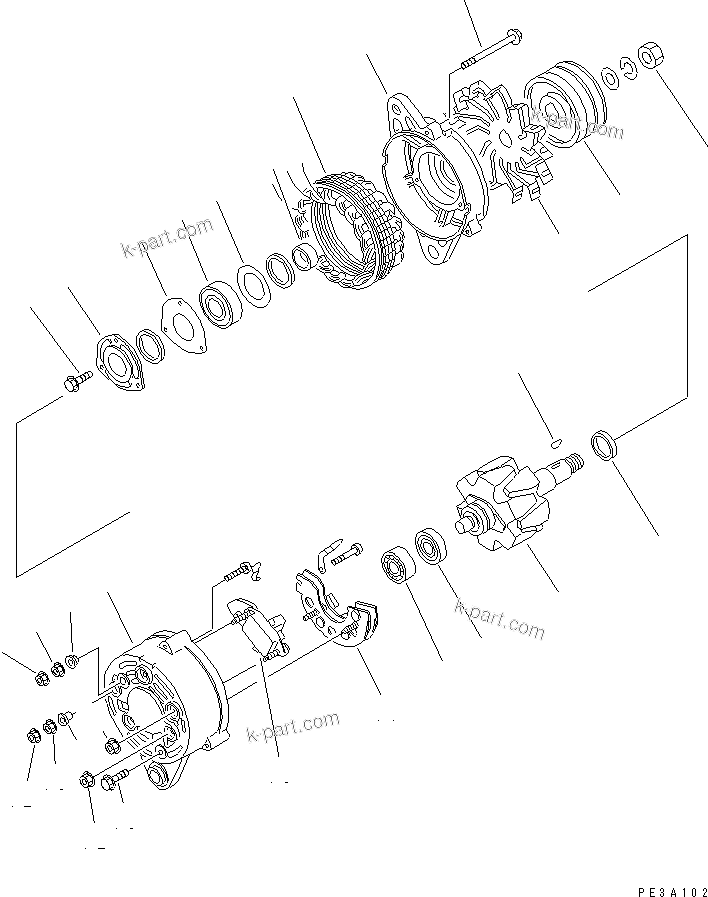 k-part.com
k-part.com
k-part.com
k-part.com
PE3A102