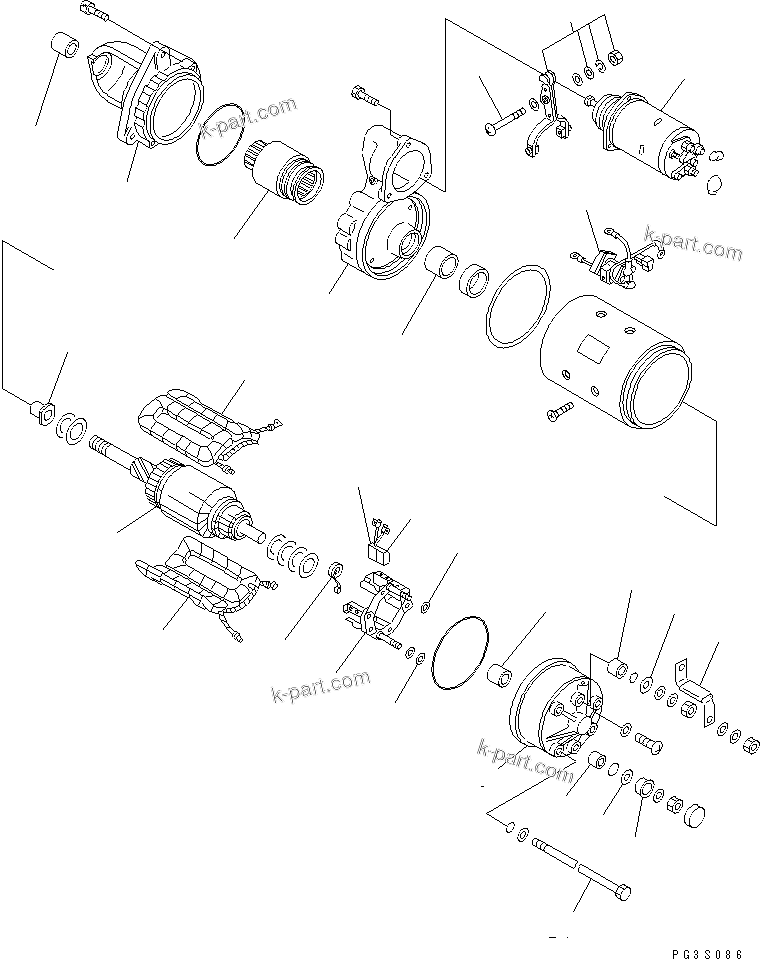 k-part.com

k-part.com

k-part.com

k-part.com

PG3S086