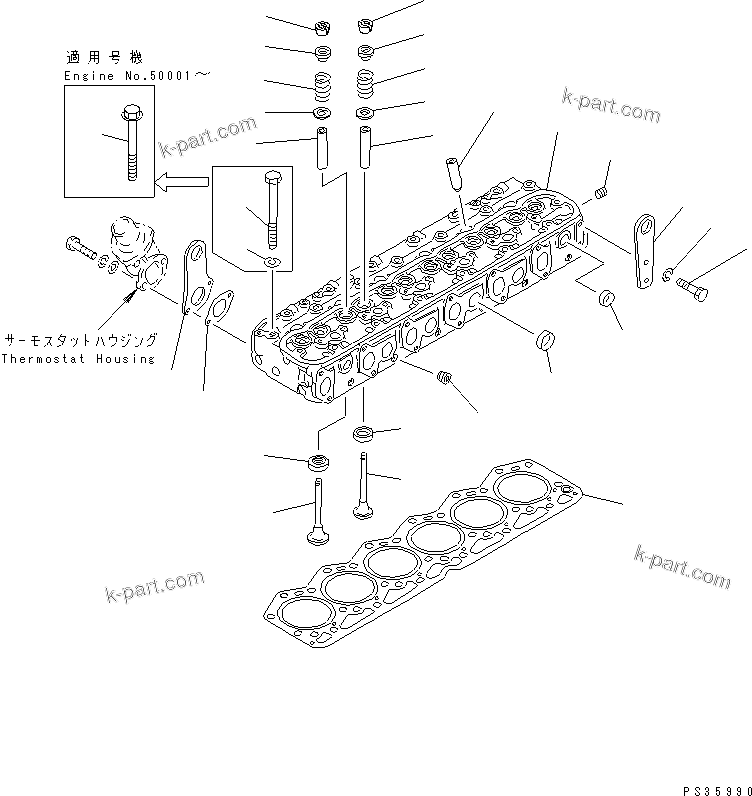 適用号機
Engine No.50001～

k-part.com

k-part.com

サーモスタットハウジング
Thermostat Housing

k-part.com

k-part.com

PS35990