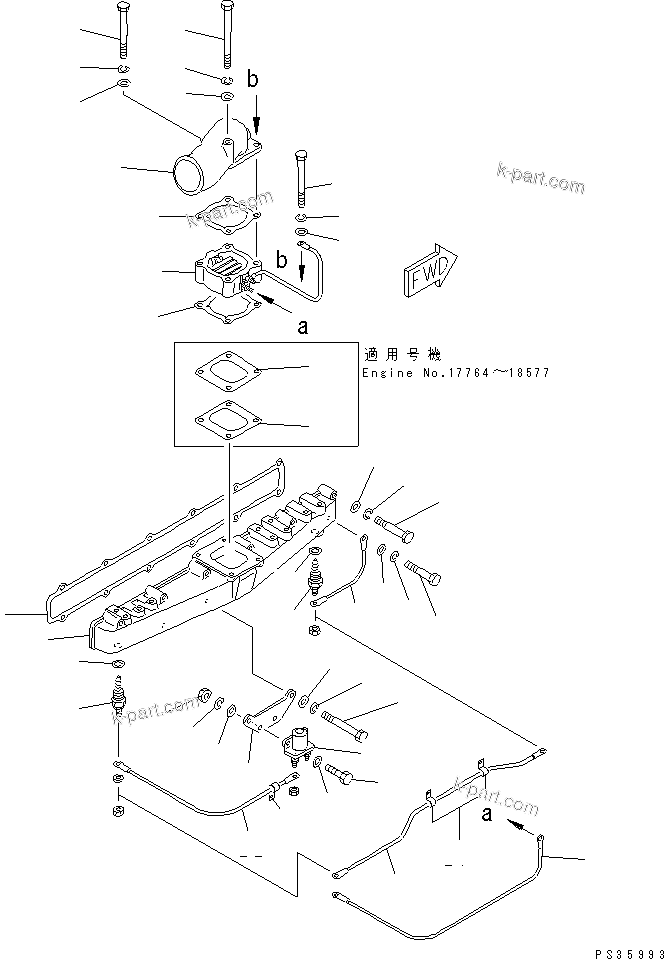 b

k-part.com

k-part.com

b

FWD

a

適用号機
Engine No.17764～18577

k-part.com

k-part.com

a

PS35993