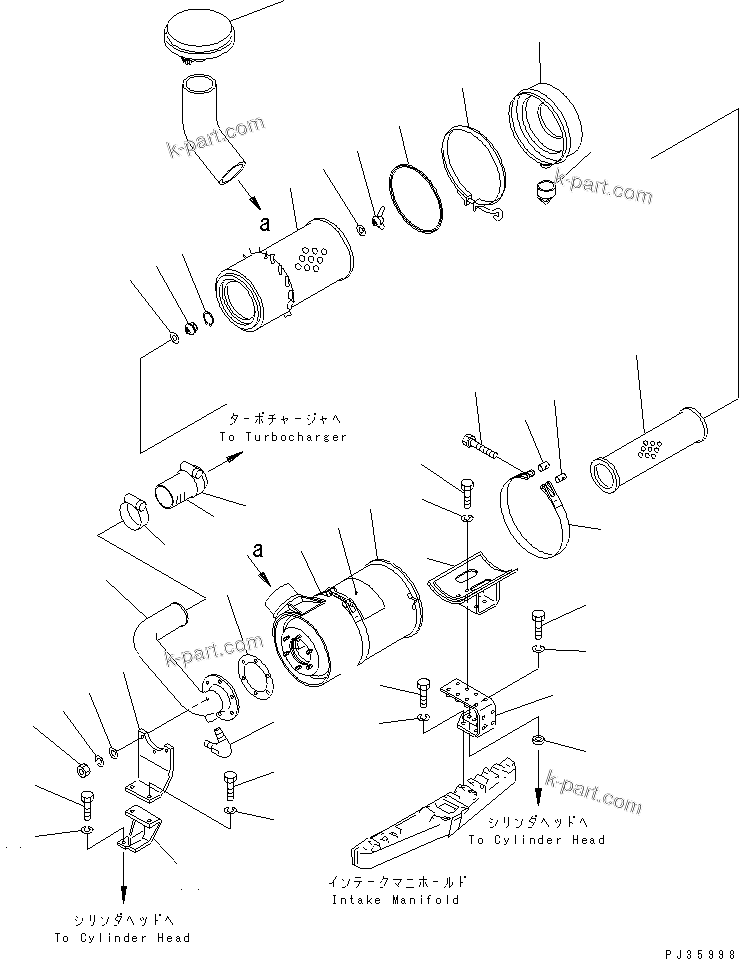 k-part.com
k-part.com
a
ターボチャージャへ
To Turbocharger
a
k-part.com
k-part.com
シリンダヘッドへ
To Cylinder Head
インテークマニホールド
Intake Manifold
シリンダヘッドへ
To Cylinder Head
PJ35998