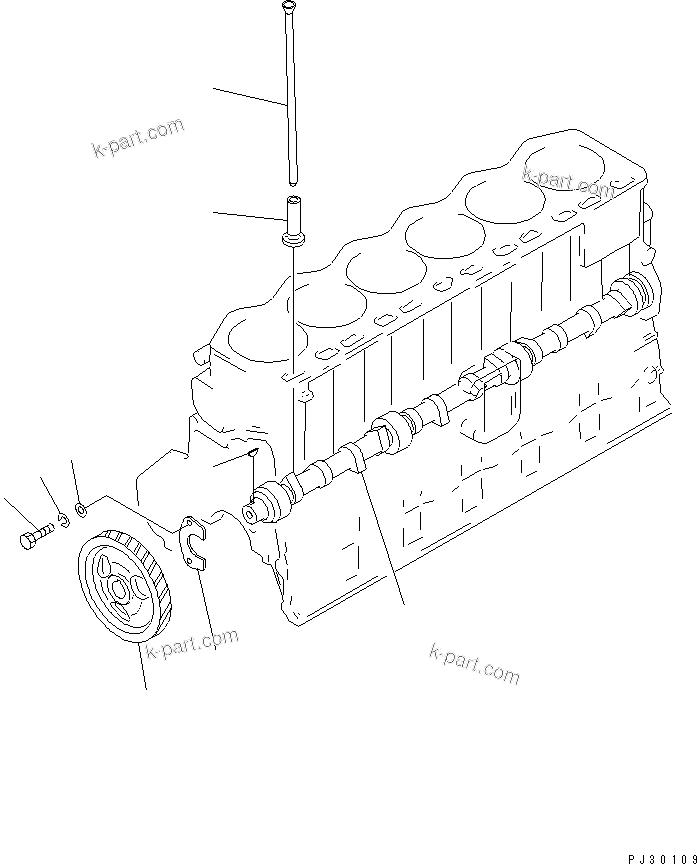 k-part.com

k-part.com

k-part.com

k-part.com

PJ30109