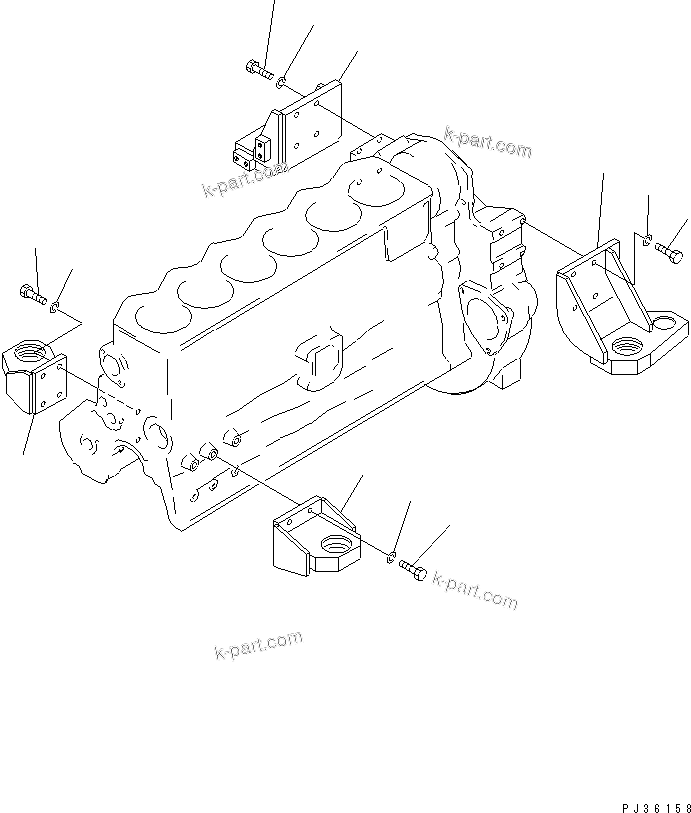 k-part.com
k-part.com
k-part.com
k-part.com
PJ36158