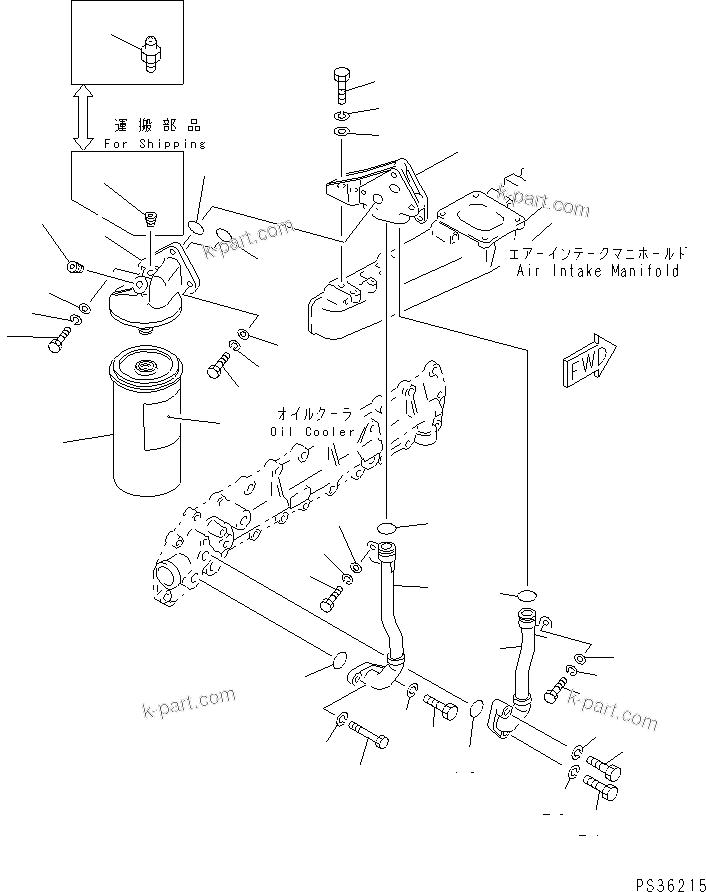 運搬部品
For Shipping

k-part.com

k-part.com

エアーインテークマニホールド
Air Intake Manifold

FWD

オイルクーラ
Oil Cooler

k-part.com

k-part.com

PS36215