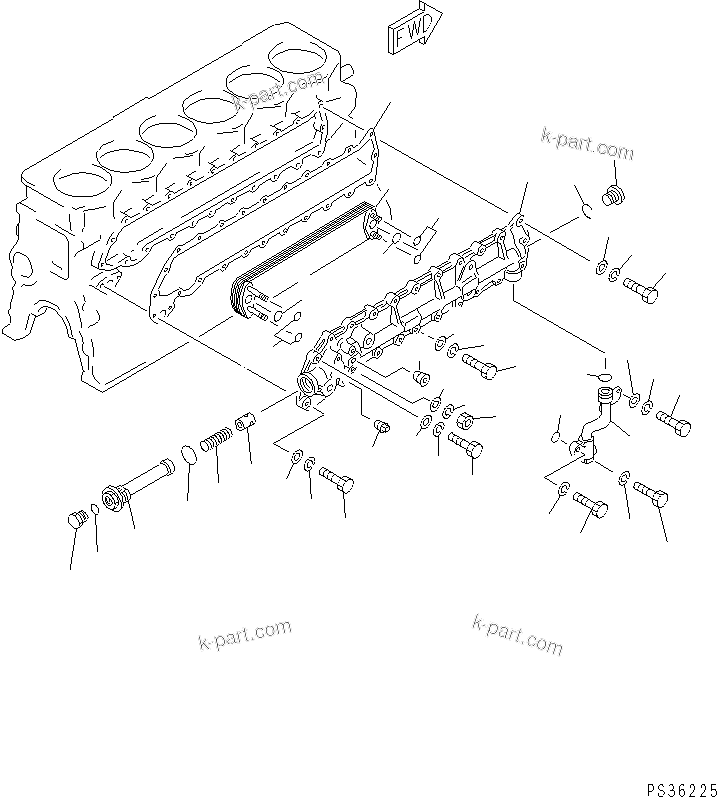 FWD

k-part.com

k-part.com

k-part.com

k-part.com

PS36225