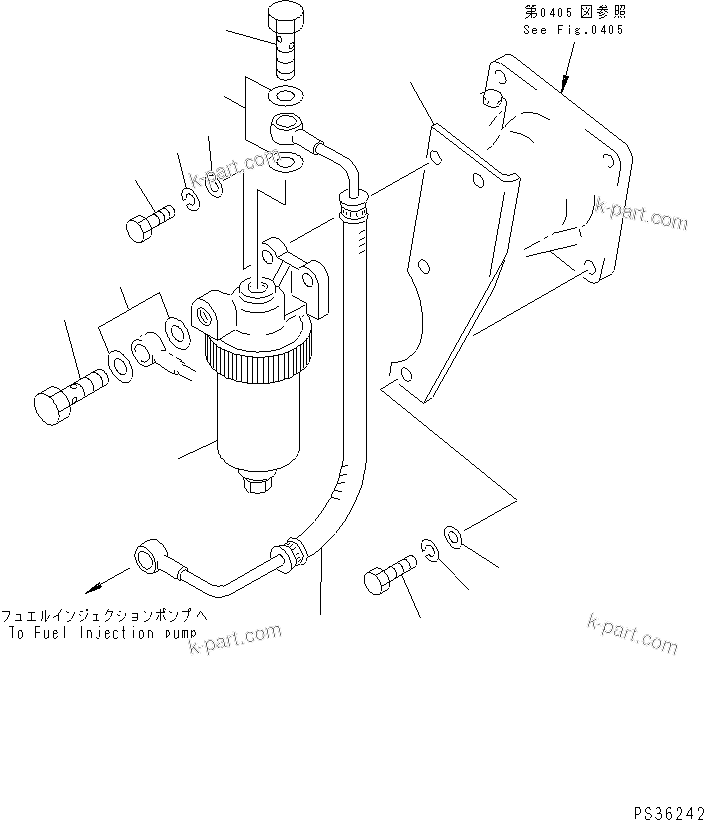 第0405図参照
See Fig.0405

k-part.com

k-part.com

フュエルインジェクションポンプへ
To Fuel Injection pump

k-part.com

k-part.com

PS36242