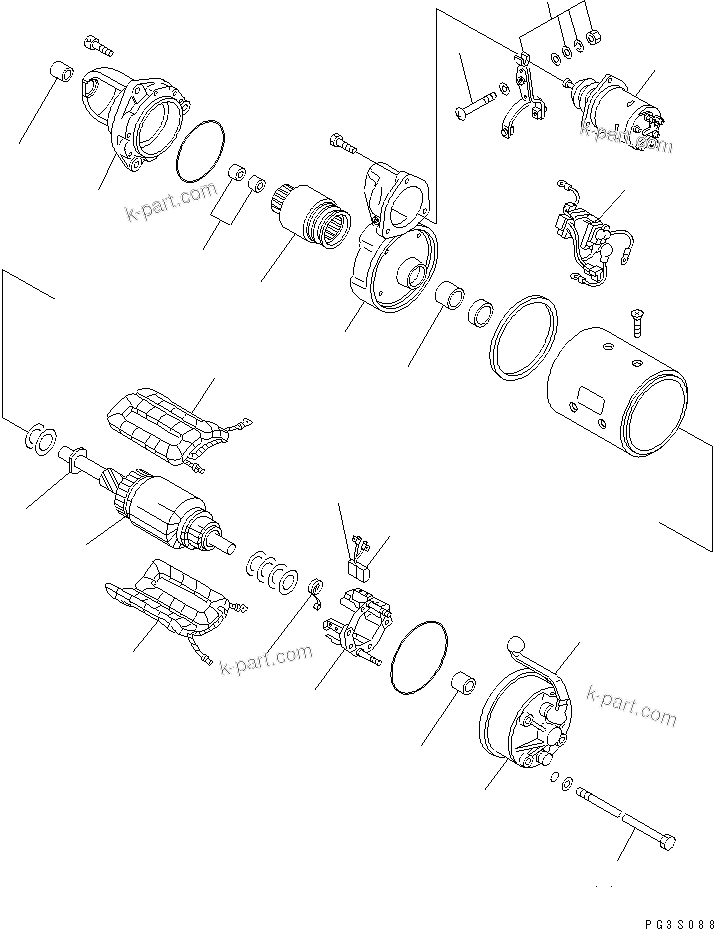 k-part.com
k-part.com
k-part.com
k-part.com
PG3S088