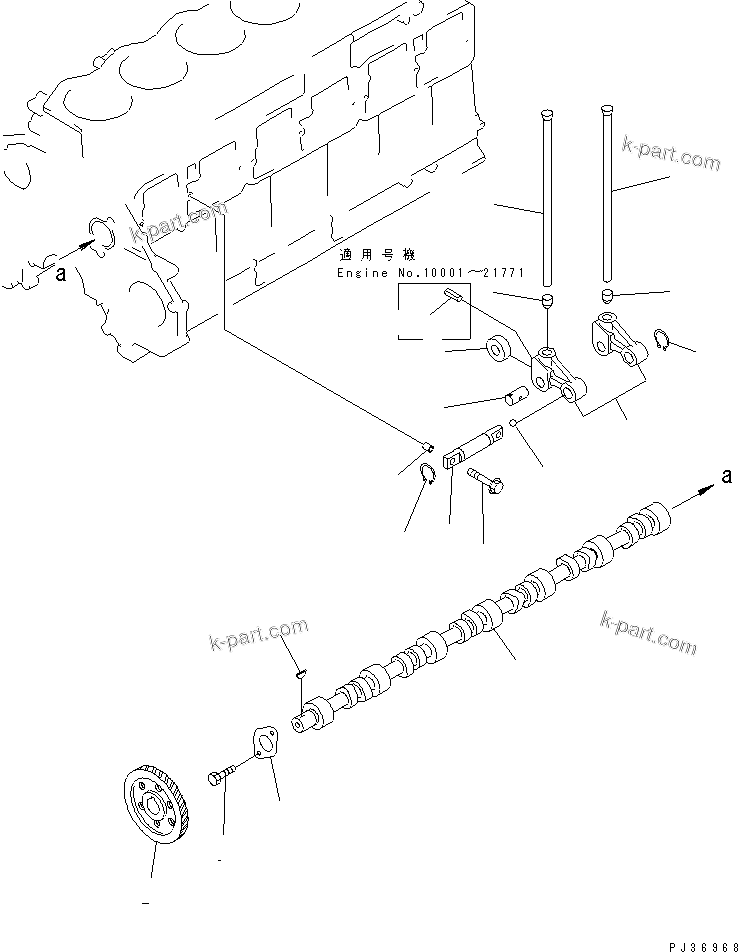 k-part.com

k-part.com

a

適用号機
Engine No.10001~21771

a

k-part.com

k-part.com

PJ36968