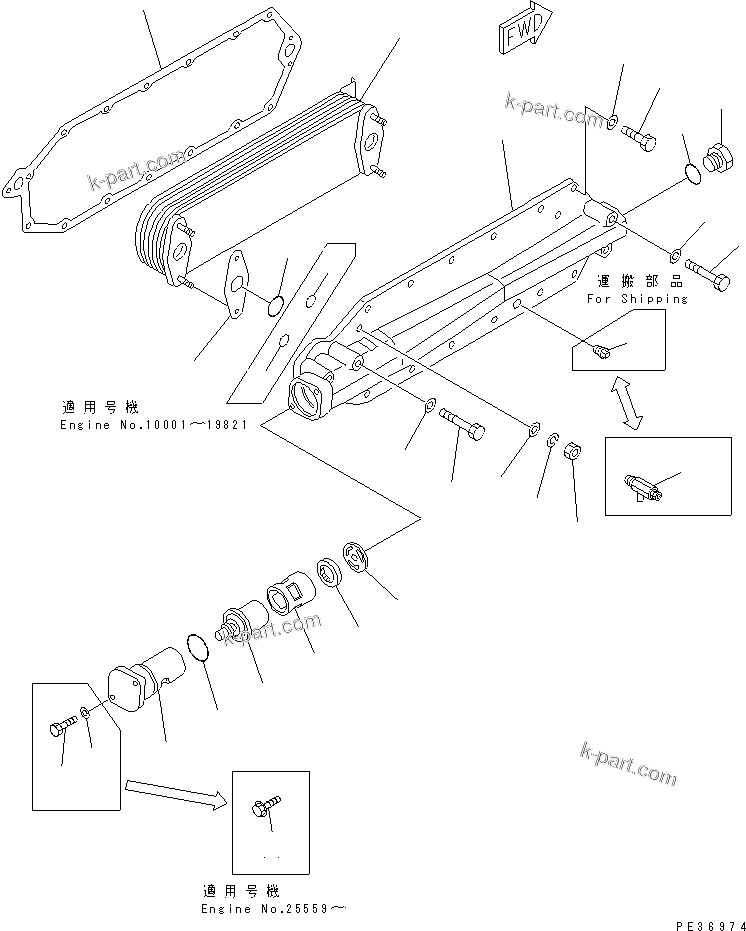 FWD

k-part.com

k-part.com

運搬部品
For Shipping

適用号機
Engine No.10001～19821

k-part.com

k-part.com

適用号機
Engine No.25559～

PE36974